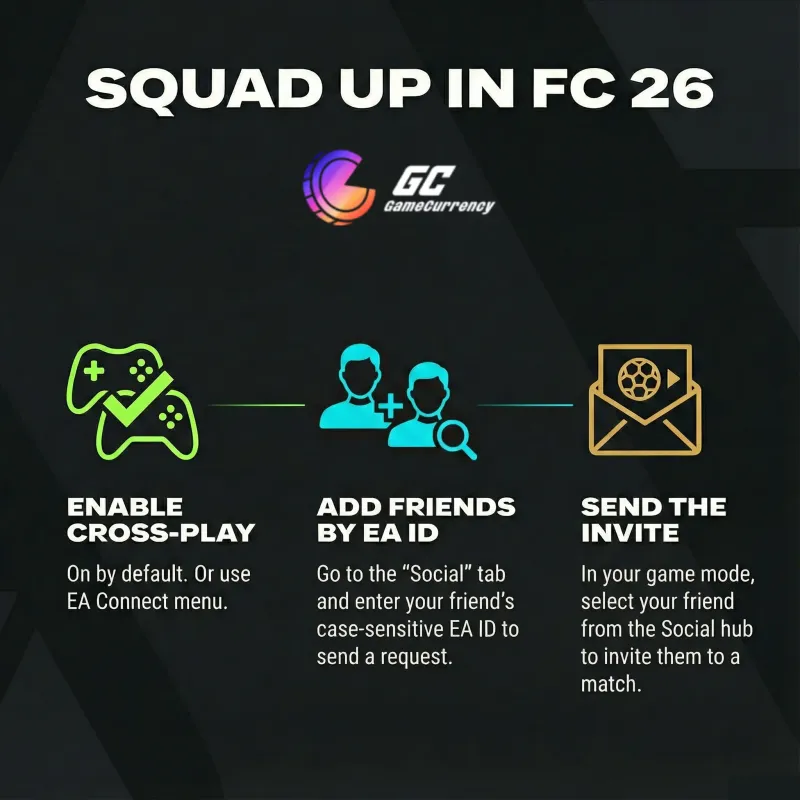 SQUAD UP IN FC 26

GC
GameCurrency

ENABLE CROSS-PLAY

On by default. Or use EA Connect menu.

ADD FRIENDS BY EA ID

Go to the “Social” tab and enter your friend’s case-sensitive EA ID to send a request.

SEND THE INVITE

In your game mode, select your friend from the Social hub to invite them to a match.