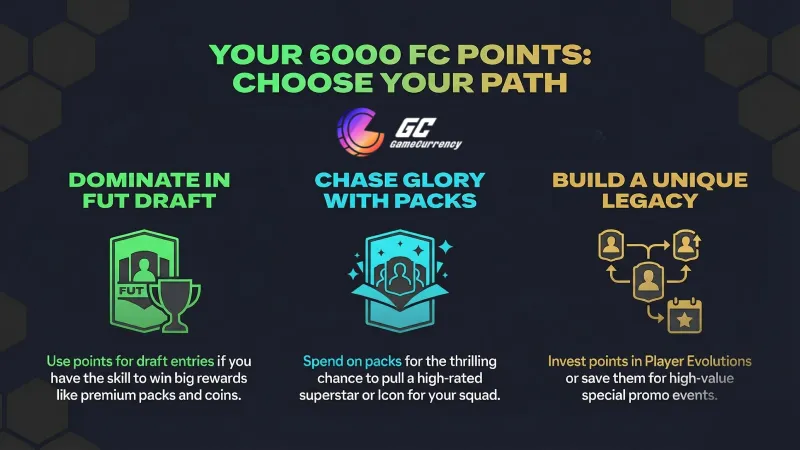 YOUR 6000 FC POINTS: CHOOSE YOUR PATH

GC GameCurrency

DOMINATE IN FUT DRAFT

FUT

Use points for draft entries if you have the skill to win big rewards like premium packs and coins.

CHASE GLORY WITH PACKS

Spend on packs for the thrilling chance to pull a high-rated superstar or Icon for your squad.

BUILD A UNIQUE LEGACY

Invest points in Player Evolutions or save them for high-value special promo events.