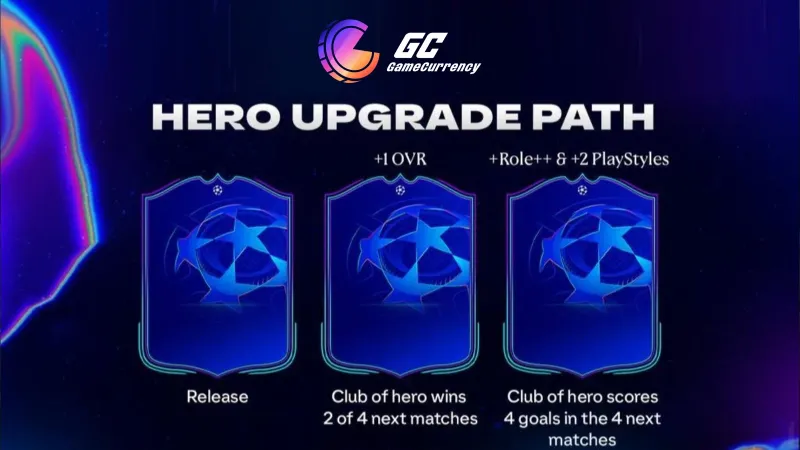 GC
GameCurrency

HERO UPGRADE PATH

+1 OVR

+Role++ & +2 PlayStyles

Release

Club of hero wins 2 of 4 next matches

Club of hero scores 4 goals in the 4 next matches