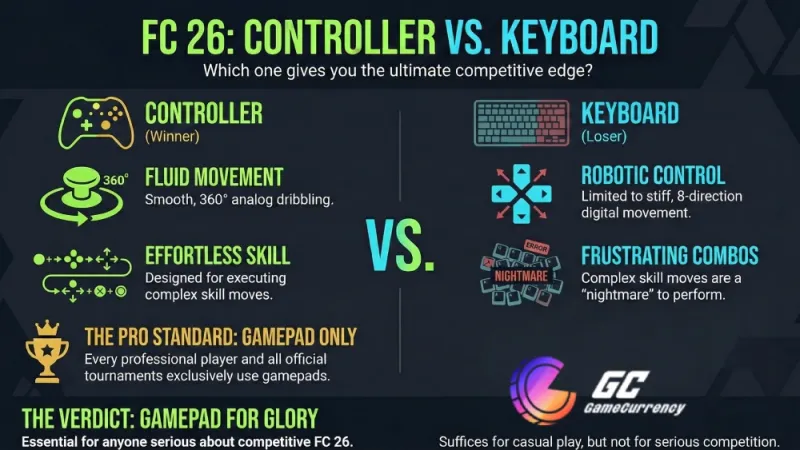 FC 26: CONTROLLER VS. KEYBOARD
Which one gives you the ultimate competitive edge?

CONTROLLER
(Winner)

360°
FLUID MOVEMENT
Smooth, 360° analog dribbling.

EFFORTLESS SKILL
Designed for executing complex skill moves.

THE PRO STANDARD: GAMEPAD ONLY
Every professional player and all official tournaments exclusively use gamepads.

THE VERDICT: GAMEPAD FOR GLORY
Essential for anyone serious about competitive FC 26.

VS.

KEYBOARD
(Loser)

ROBOTIC CONTROL
Limited to stiff, 8-direction digital movement.

ERROR
NIGHTMARE
FRUSTRATING COMBOS
Complex skill moves are a "nightmare" to perform.

GC
GameCurrency

Suffices for casual play, but not for serious competition.